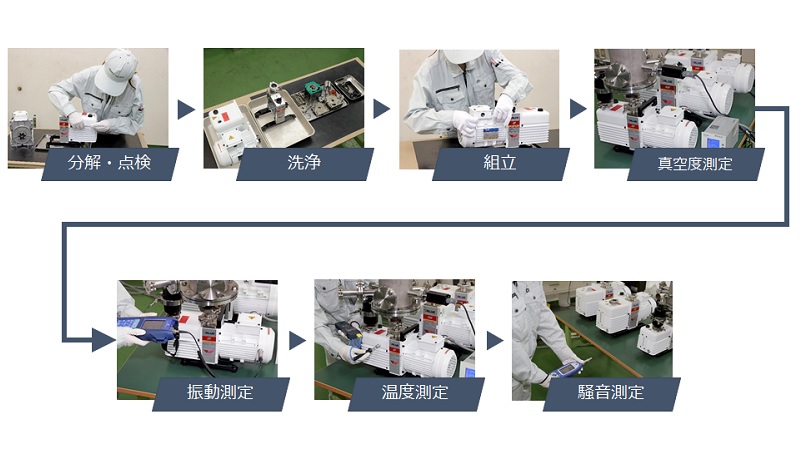 分解・点検

洗浄

組立

真空度測定

振動測定

温度測定

騒音測定