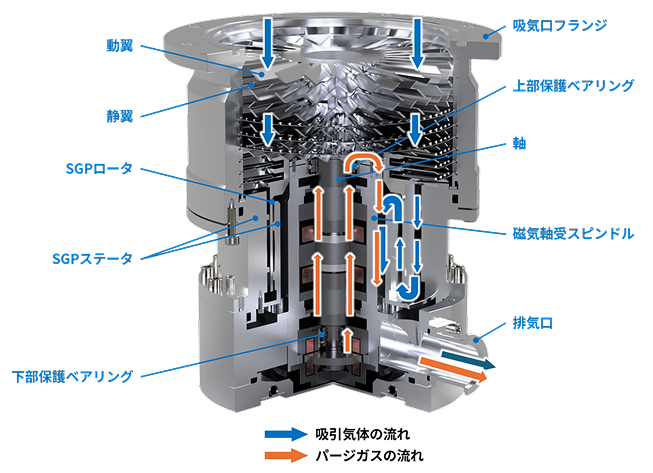 動翼

静翼

SGPロータ

SGPステータ

下部保護ベアリング

吸気口フランジ

上部保護ベアリング

軸

磁気軸受スピンドル

排気口

吸引気体の流れ

パージガスの流れ