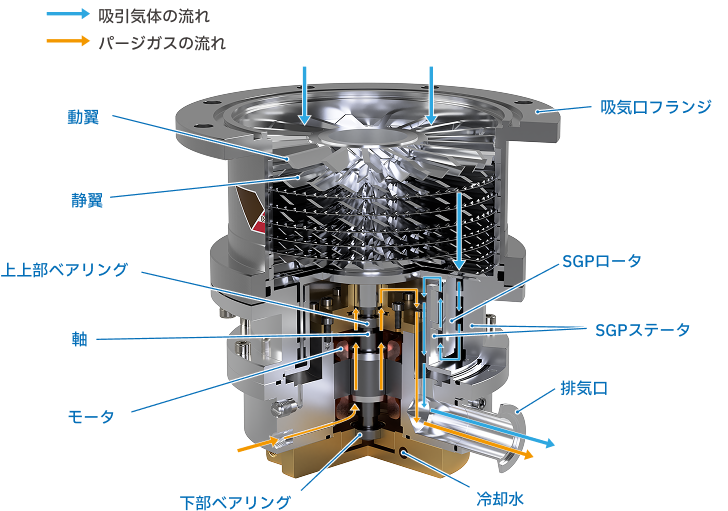 吸引気体の流れ
パージガスの流れ

動翼
静翼
上上部ベアリング
軸
モータ
下部ベアリング

吸気口フランジ
SGPロータ
SGPステータ
排気口
冷却水