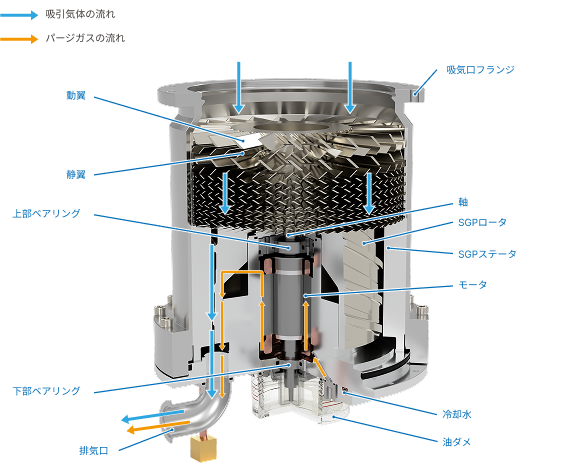 吸引気体の流れ

パージガスの流れ

吸気口フランジ

動翼

静翼

上部ベアリング

軸

SGPロータ

SGPステータ

モータ

下部ベアリング

冷却水

油ダメ

排気口