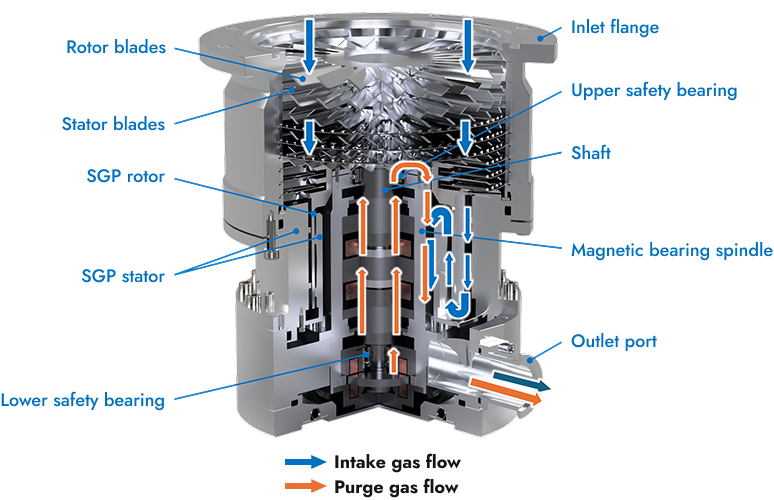 Rotor blades

Stator blades

SGP rotor

SGP stator

Lower safety bearing

Inlet flange

Upper safety bearing

Shaft

Magnetic bearing spindle

Outlet port

Intake gas flow

Purge gas flow