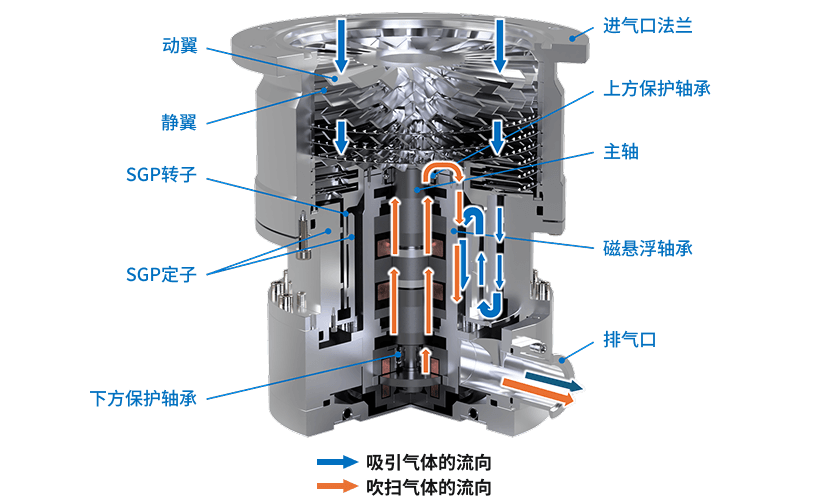 动翼

静翼

SGP转子

SGP定子

下方保护轴承

进气口法兰

上方保护轴承

主轴

磁悬浮轴承

排气口

吸引气体的流向

吹扫气体的流向